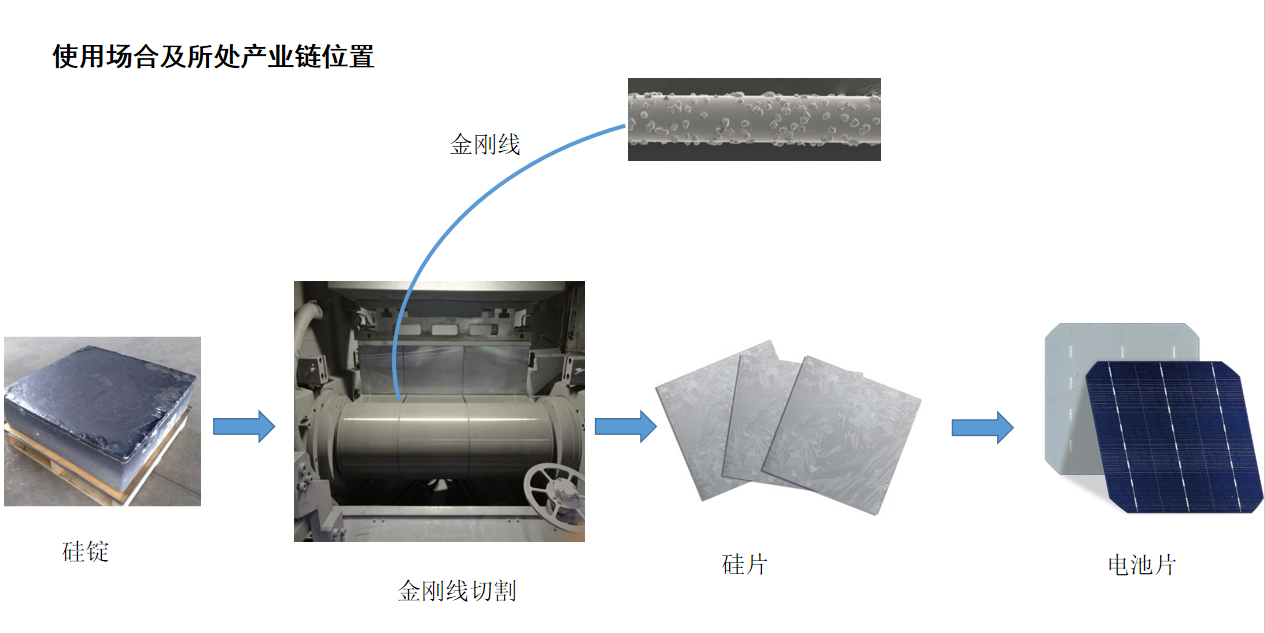 使用场合及所处产业链位置

金刚线

硅锭

金刚线切割

硅片

电池片